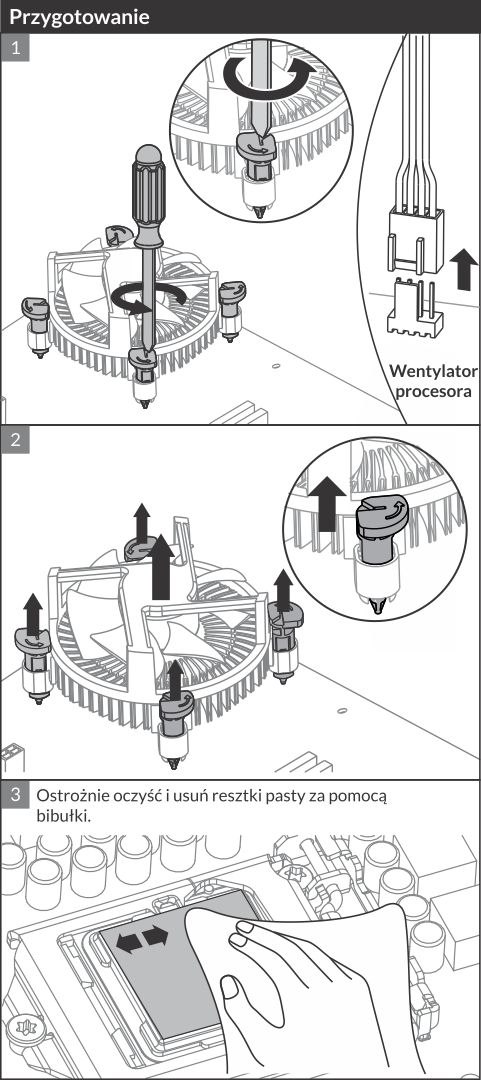 Przygotowanie

1

Wentylator procesora

2

3 Ostrożnie oczyść i usuń resztki pasty za pomocą bibułki.