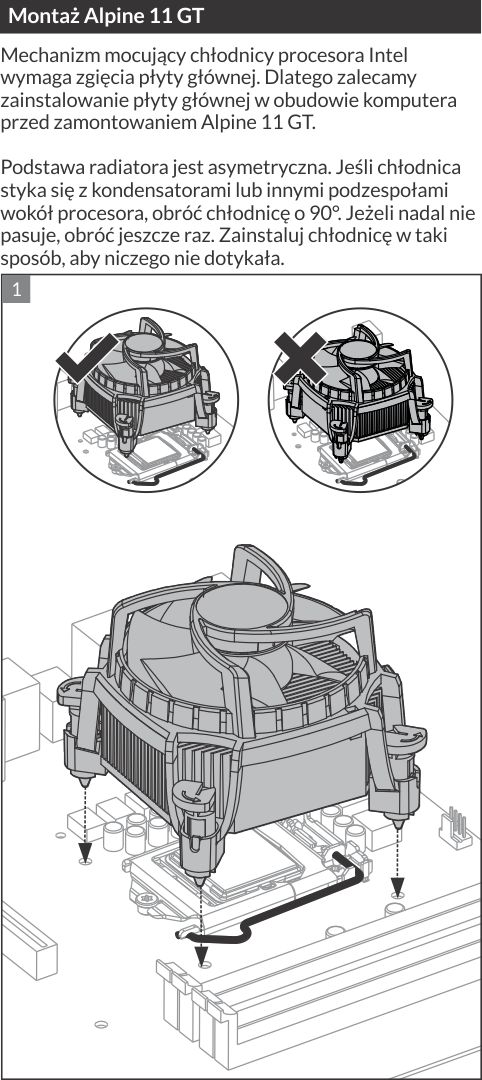 Montaż Alpine 11 GT

Mechanizm mocujący chłodnicy procesora Intel wymaga zgięcia płyty głównej. Dlatego zalecamy zainstalowanie płyty głównej w obudowie komputera przed zamontowaniem Alpine 11 GT.

Podstawa radiatora jest asymetryczna. Jeśli chłodnica styka się z kondensatorami lub innymi podzespołami wokół procesora, obróć chłodnicę o 90°. Jeżeli nadal nie pasuje, obróć jeszcze raz. Zainstaluj chłodnicę w taki sposób, aby niczego nie dotykała.

1