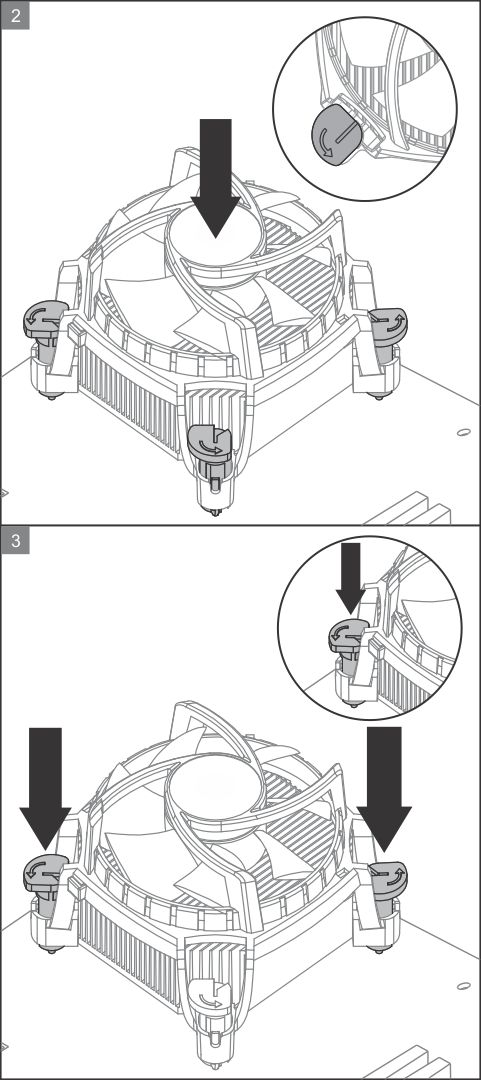 2

3