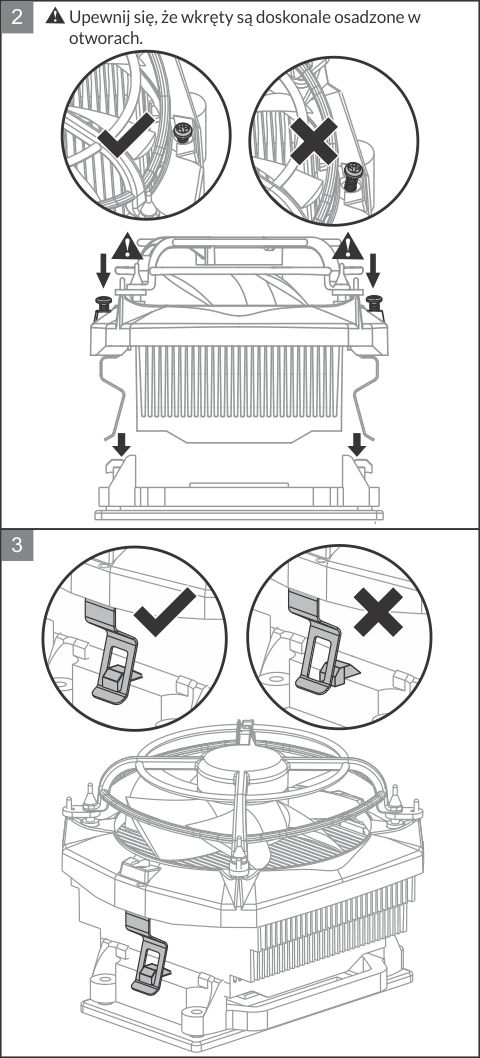 2 Upewnij się, że wkręty są doskonale osadzone w otworach.

3