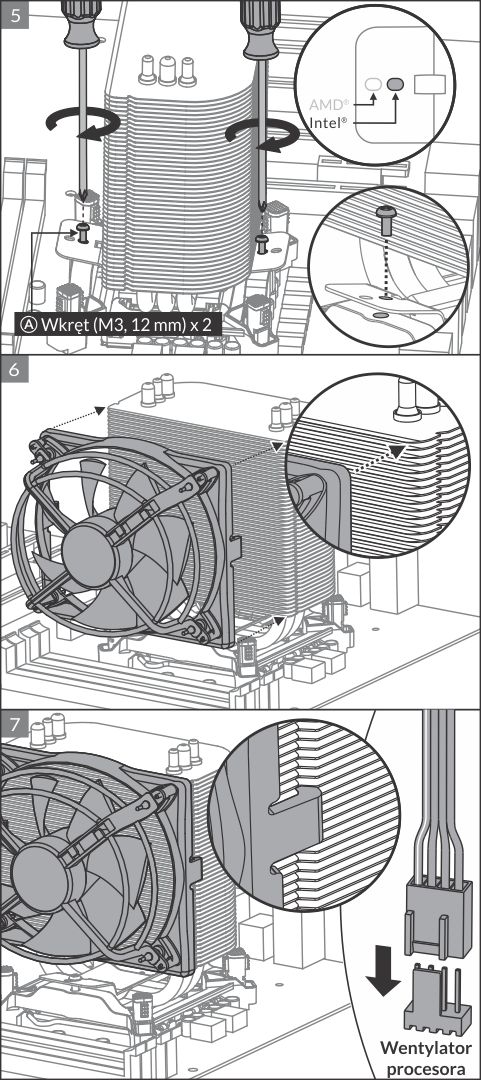 5

AMD®
Intel®

Ⓐ Wkręt (M3, 12 mm) x 2

6

7

Wentylator procesora