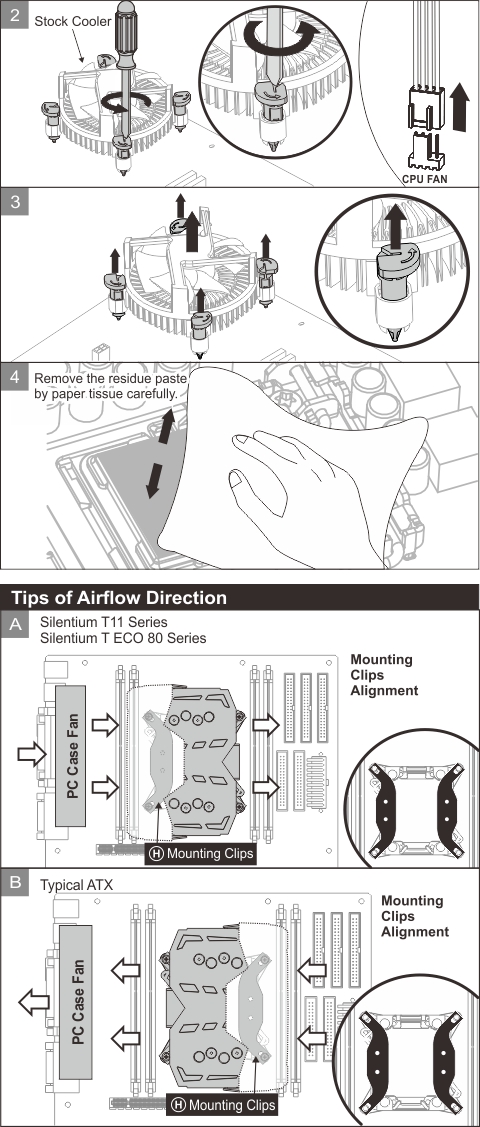 2
Stock Cooler

CPU FAN

3

4
Remove the residue paste by paper tissue carefully.

Tips of Airflow Direction

A
Silentium T11 Series
Silentium T ECO 80 Series

Mounting Clips Alignment

PC Case Fan

H Mounting Clips

B
Typical ATX

Mounting Clips Alignment

PC Case Fan

H Mounting Clips