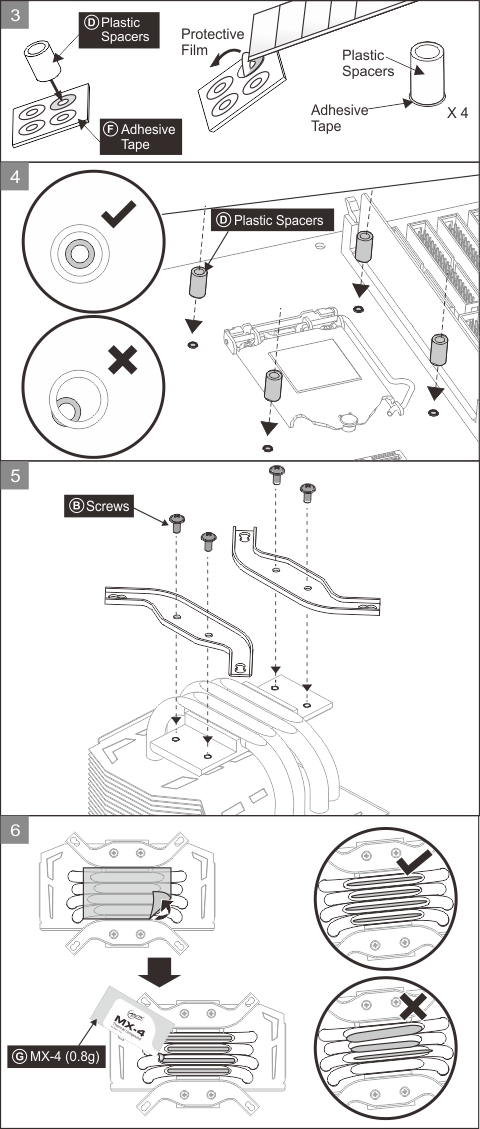 3

D Plastic Spacers

F Adhesive Tape

Protective Film

Plastic Spacers

Adhesive Tape

X 4

4

D Plastic Spacers

5

B Screws

6

MX-4

G MX-4 (0.8g)