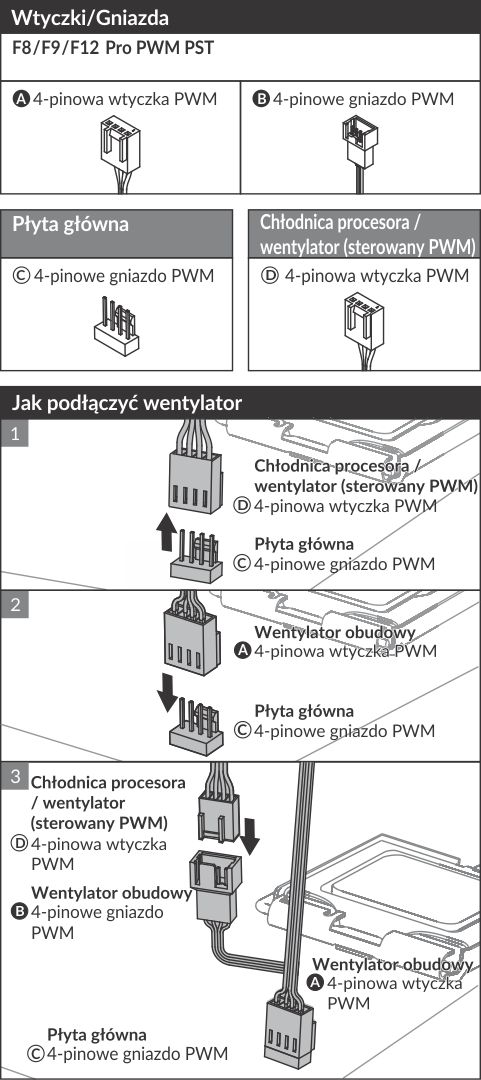 Wtyczki/Gniazda

F8/F9/F12 Pro PWM PST

A 4-pinowa wtyczka PWM

B 4-pinowe gniazdo PWM

Płyta główna

C 4-pinowe gniazdo PWM

Chłodnica procesora / wentylator (sterowany PWM)

D 4-pinowa wtyczka PWM

Jak podłączyć wentylator

1

Chłodnica procesora / wentylator (sterowany PWM)
D 4-pinowa wtyczka PWM

Płyta główna
C 4-pinowe gniazdo PWM

2

Wentylator obudowy
A 4-pinowa wtyczka PWM

Płyta główna
C 4-pinowe gniazdo PWM

3

Chłodnica procesora / wentylator (sterowany PWM)
D 4-pinowa wtyczka PWM

Wentylator obudowy
B 4-pinowe gniazdo PWM

Wentylator obudowy
A 4-pinowa wtyczka PWM

Płyta główna
C 4-pinowe gniazdo PWM