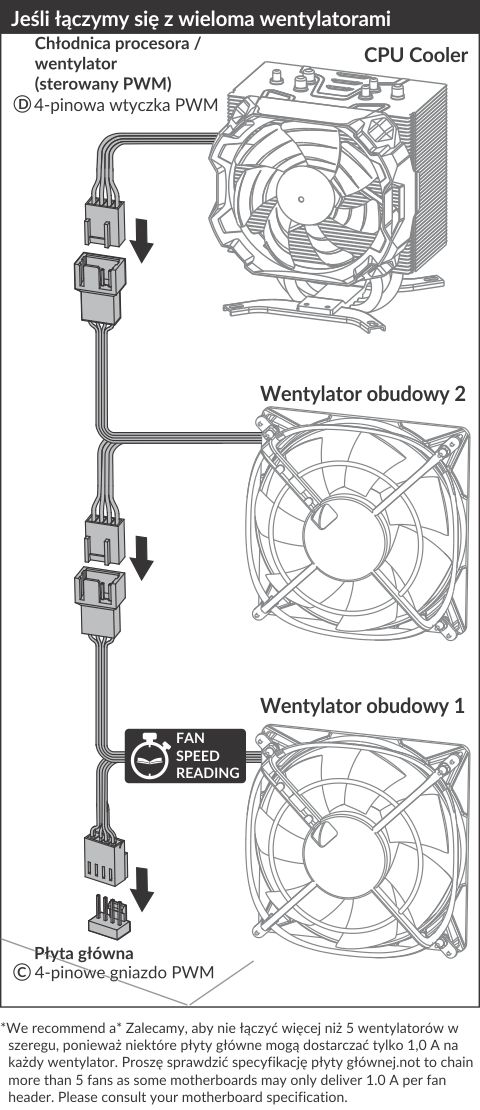 Jeśli łączymy się z wieloma wentylatorami

Chłodnica procesora / wentylator (sterowany PWM)
Ⓓ 4-pinowa wtyczka PWM

CPU Cooler

Wentylator obudowy 2

Wentylator obudowy 1

FAN SPEED READING

Płyta główna
Ⓒ 4-pinowe gniazdo PWM

*We recommend a* Zalecamy, aby nie łączyć więcej niż 5 wentylatorów w szeregu, ponieważ niektóre płyty główne mogą dostarczać tylko 1,0 A na każdy wentylator. Proszę sprawdzić specyfikację płyty głównej.not to chain more than 5 fans as some motherboards may only deliver 1.0 A per fan header. Please consult your motherboard specification.