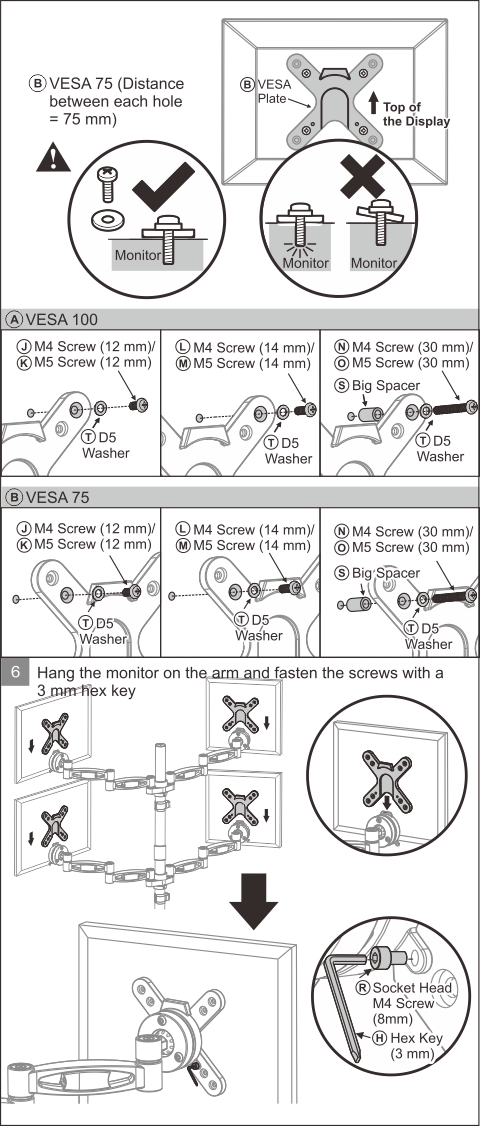 Ⓑ VESA 75 (Distance between each hole = 75 mm)

Ⓑ VESA Plate

Top of the Display

Monitor

Monitor

Monitor

Ⓐ VESA 100

Ⓙ M4 Screw (12 mm)/
Ⓚ M5 Screw (12 mm)

Ⓣ D5 Washer

Ⓛ M4 Screw (14 mm)/
Ⓜ M5 Screw (14 mm)

Ⓣ D5 Washer

Ⓝ M4 Screw (30 mm)/
Ⓞ M5 Screw (30 mm)

Ⓢ Big Spacer

Ⓣ D5 Washer

Ⓑ VESA 75

Ⓙ M4 Screw (12 mm)/
Ⓚ M5 Screw (12 mm)

Ⓣ D5 Washer

Ⓛ M4 Screw (14 mm)/
Ⓜ M5 Screw (14 mm)

Ⓣ D5 Washer

Ⓝ M4 Screw (30 mm)/
Ⓞ M5 Screw (30 mm)

Ⓢ Big Spacer

Ⓣ D5 Washer

6 Hang the monitor on the arm and fasten the screws with a 3 mm hex key

Ⓡ Socket Head M4 Screw (8mm)

Ⓗ Hex Key (3 mm)