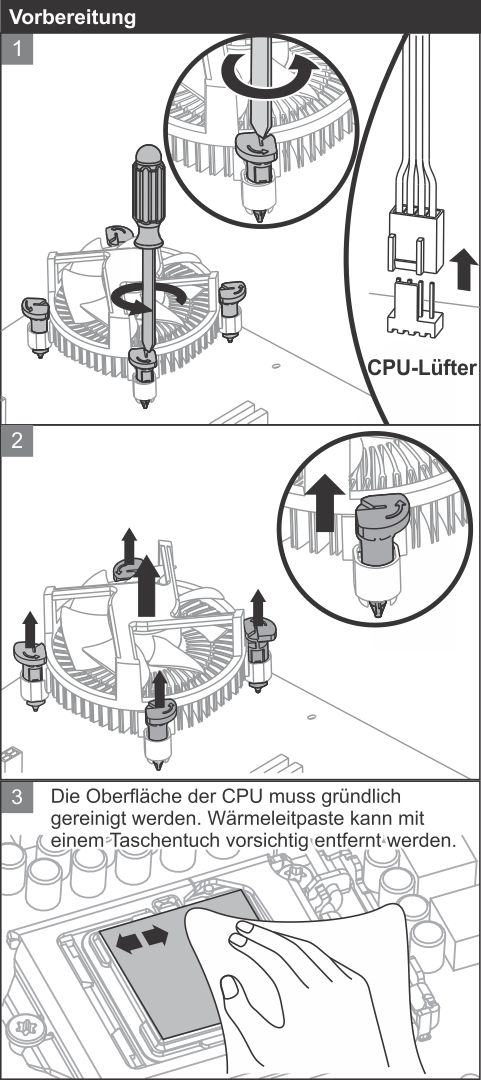 Vorbereitung

1

CPU-Lüfter

2

3

Die Oberfläche der CPU muss gründlich gereinigt werden. Wärmeleitpaste kann mit einem Taschentuch vorsichtig entfernt werden.