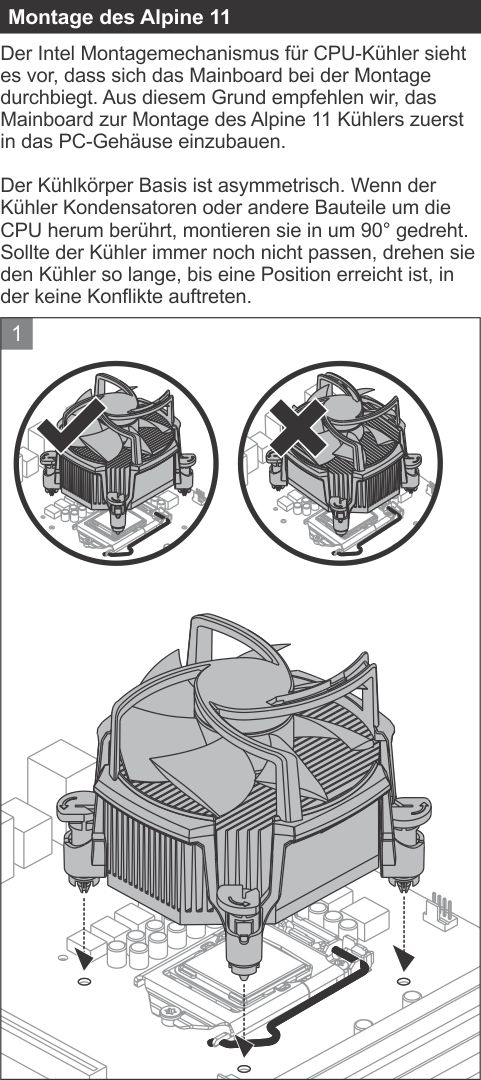 Montage des Alpine 11

Der Intel Montagemechanismus für CPU-Kühler sieht es vor, dass sich das Mainboard bei der Montage durchbiegt. Aus diesem Grund empfehlen wir, das Mainboard zur Montage des Alpine 11 Kühlers zuerst in das PC-Gehäuse einzubauen.

Der Kühlkörper Basis ist asymmetrisch. Wenn der Kühler Kondensatoren oder andere Bauteile um die CPU herum berührt, montieren sie in um 90° gedreht. Sollte der Kühler immer noch nicht passen, drehen sie den Kühler so lange, bis eine Position erreicht ist, in der keine Konflikte auftreten.

1