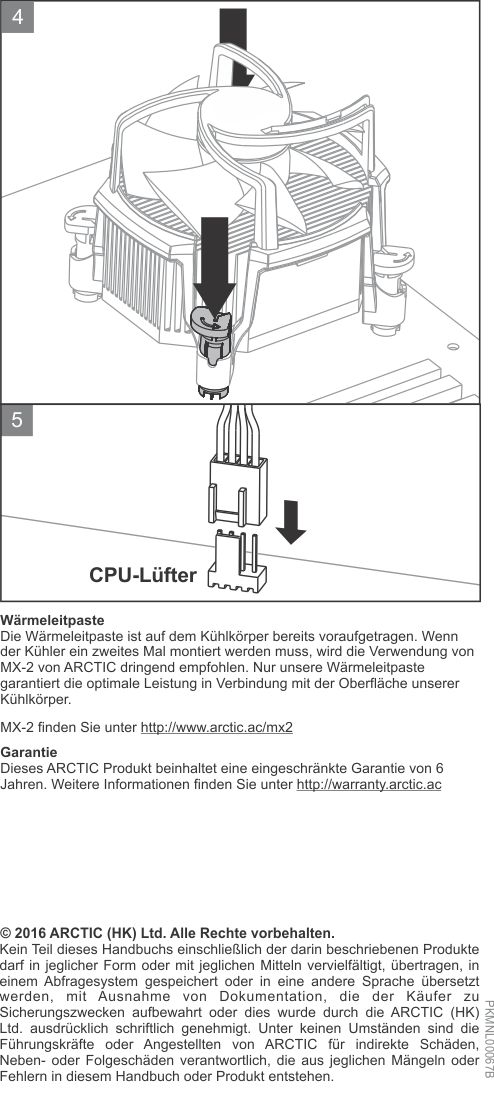 4

5

CPU-Lüfter

Wärmeleitpaste
Die Wärmeleitpaste ist auf dem Kühlkörper bereits voraufgetragen. Wenn der Kühler ein zweites Mal montiert werden muss, wird die Verwendung von MX-2 von ARCTIC dringend empfohlen. Nur unsere Wärmeleitpaste garantiert die optimale Leistung in Verbindung mit der Oberfläche unserer Kühlkörper.

MX-2 finden Sie unter http://www.arctic.ac/mx2

Garantie
Dieses ARCTIC Produkt beinhaltet eine eingeschränkte Garantie von 6 Jahren. Weitere Informationen finden Sie unter http://warranty.arctic.ac

© 2016 ARCTIC (HK) Ltd. Alle Rechte vorbehalten.
Kein Teil dieses Handbuchs einschließlich der darin beschriebenen Produkte darf in jeglicher Form oder mit jeglichen Mitteln vervielfältigt, übertragen, in einem Abfragesystem gespeichert oder in eine andere Sprache übersetzt werden, mit Ausnahme von Dokumentation, die der Käufer zu Sicherungszwecken aufbewahrt oder dies wurde durch die ARCTIC (HK) Ltd. ausdrücklich schriftlich genehmigt. Unter keinen Umständen sind die Führungskräfte oder Angestellten von ARCTIC für indirekte Schäden, Neben- oder Folgeschäden verantwortlich, die aus jeglichen Mängeln oder Fehlern in diesem Handbuch oder Produkt entstehen.

PKMNL00067B