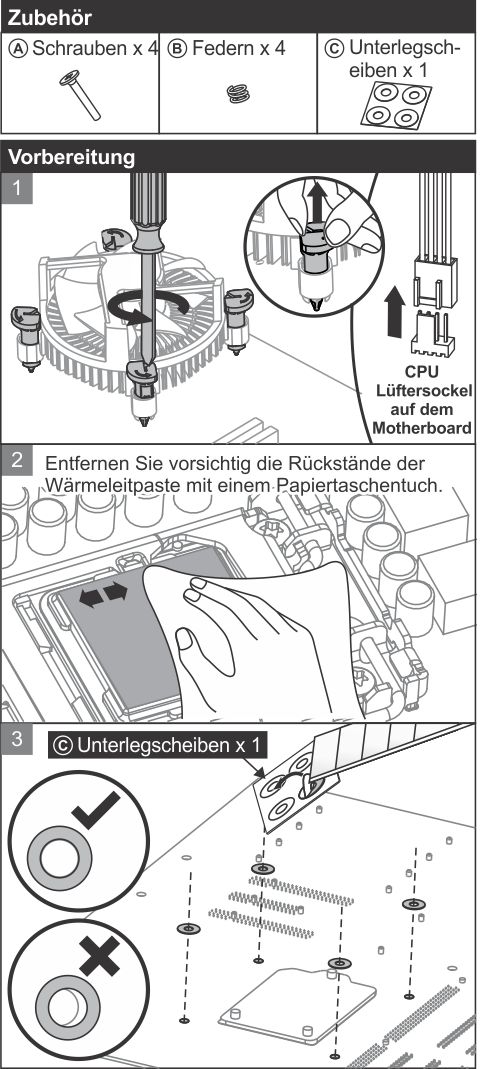 Zubehör

| Ⓐ Schrauben x 4 | Ⓑ Federn x 4 | Ⓒ Unterlegscheiben x 1 |
|---|---|---|

Vorbereitung

1

CPU Lüftersockel auf dem Motherboard

2 Entfernen Sie vorsichtig die Rückstände der Wärmeleitpaste mit einem Papiertaschentuch.

3 Ⓒ Unterlegscheiben x 1