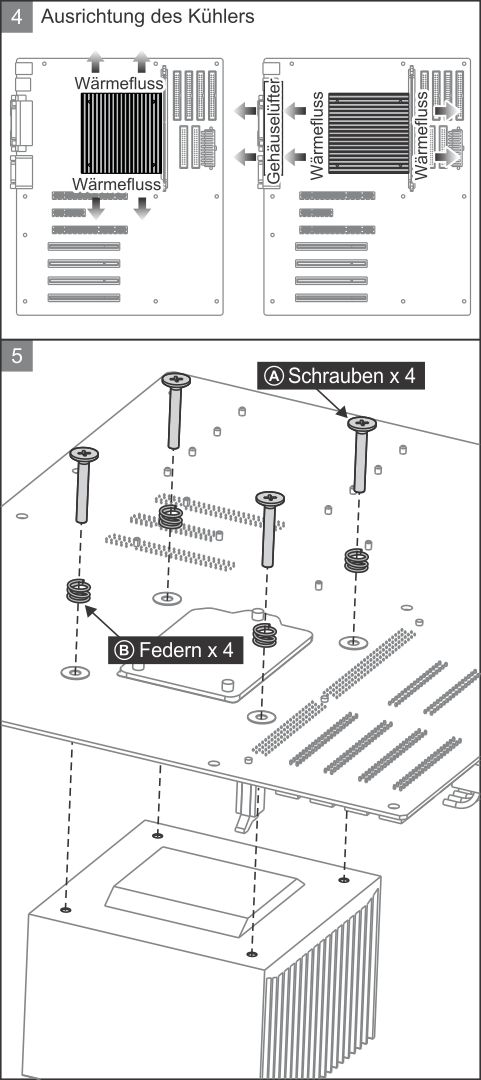 4 Ausrichtung des Kühlers

Wärmefluss

Wärmefluss

Gehäuselüfter

Wärmefluss

Wärmefluss

5

Ⓐ Schrauben x 4

Ⓑ Federn x 4