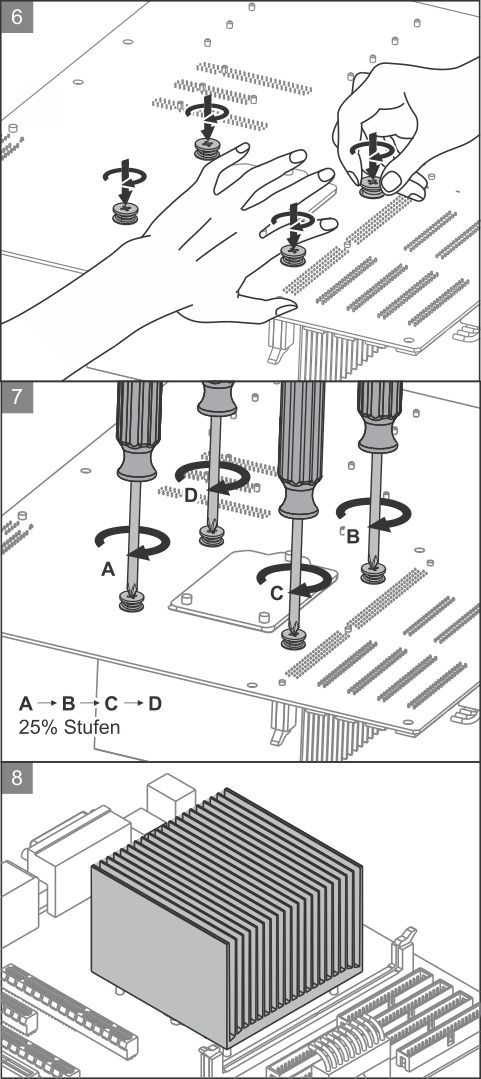 6

7

D

B

A

C

A → B → C → D
25% Stufen

8