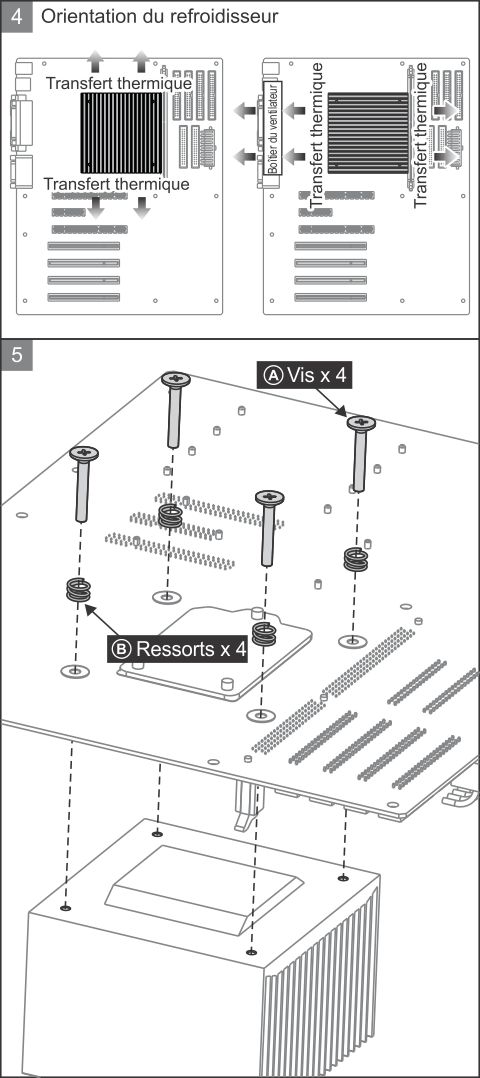 4 Orientation du refroidisseur

Transfert thermique

Transfert thermique

Boîtier du ventilateur

Transfert thermique

Transfert thermique

5

Ⓐ Vis x 4

Ⓑ Ressorts x 4