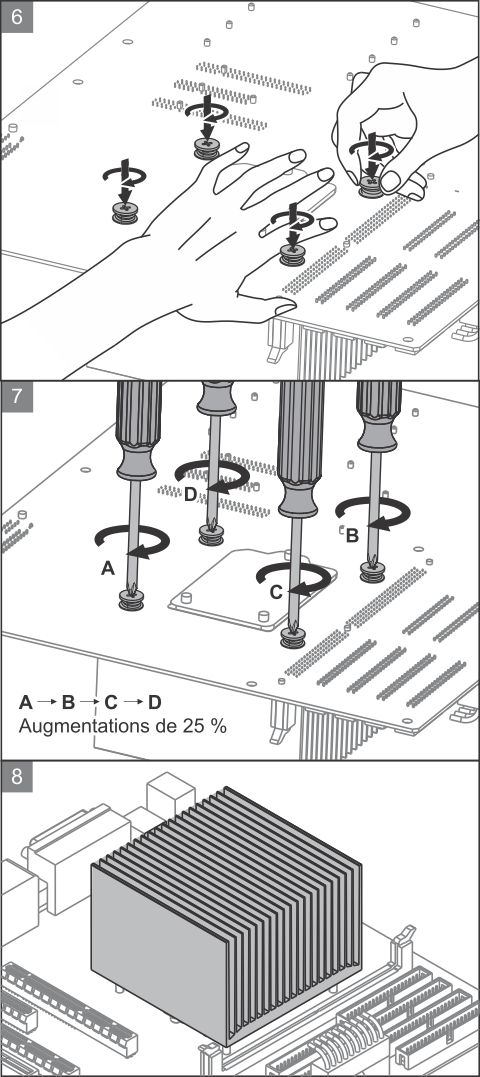 6

7

D

B

A

C

A → B → C → D
Augmentations de 25 %

8