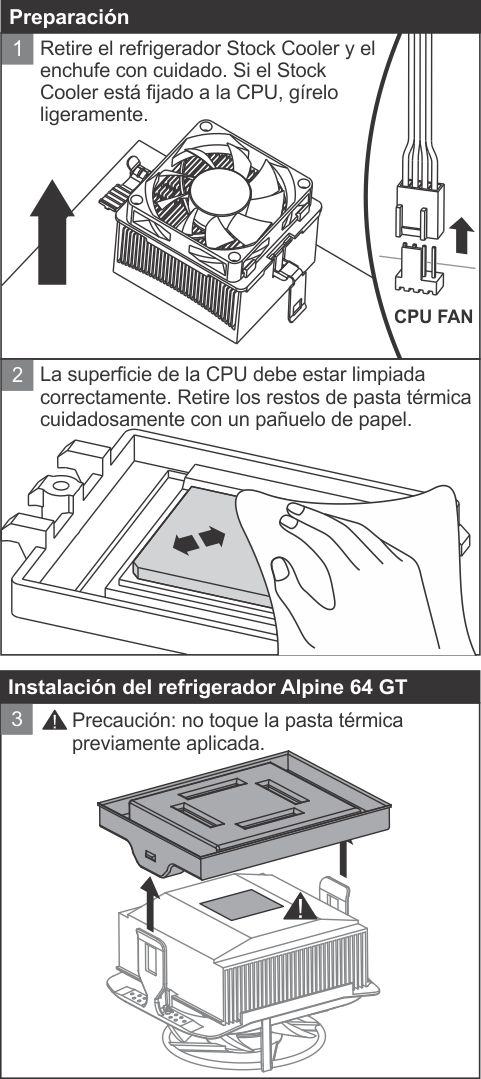 Preparación

1 Retire el refrigerador Stock Cooler y el enchufe con cuidado. Si el Stock Cooler está fijado a la CPU, gírelo ligeramente.

CPU FAN

2 La superficie de la CPU debe estar limpiada correctamente. Retire los restos de pasta térmica cuidadosamente con un pañuelo de papel.

Instalación del refrigerador Alpine 64 GT

3 Precaución: no toque la pasta térmica previamente aplicada.