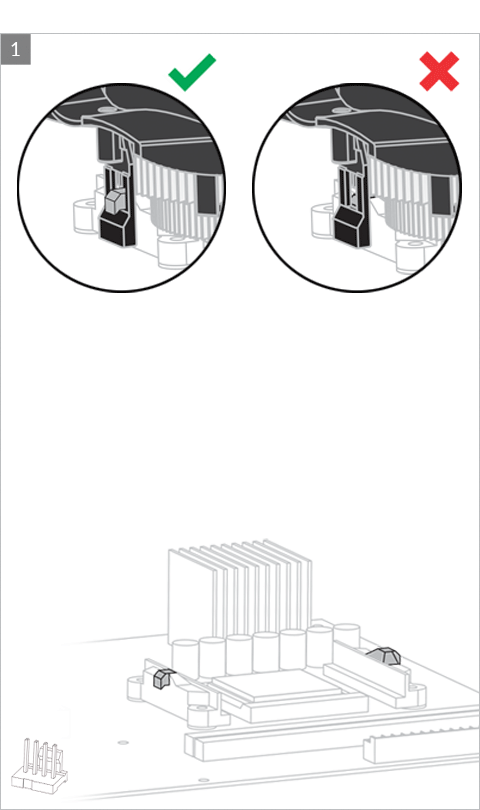 1