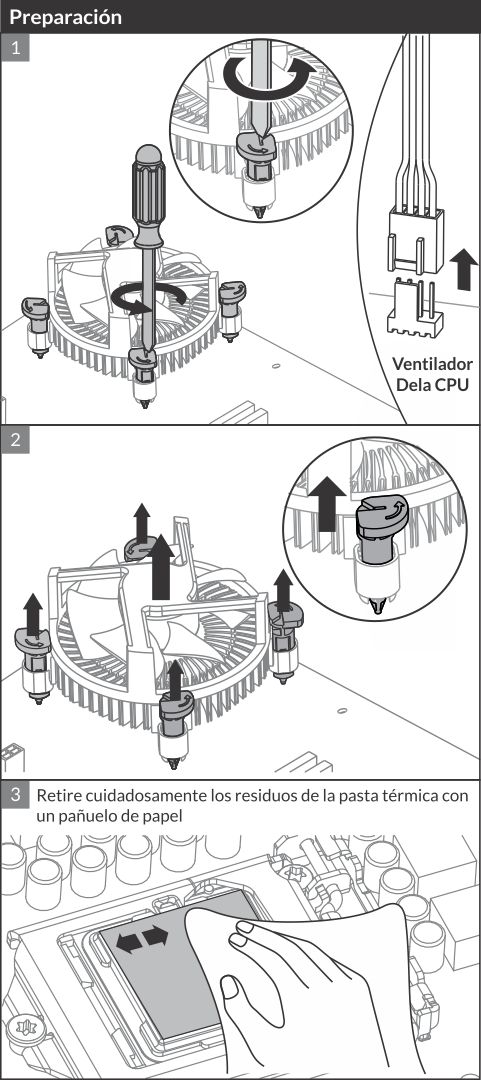 Preparación

1

Ventilador Dela CPU

2

3 Retire cuidadosamente los residuos de la pasta térmica con un pañuelo de papel