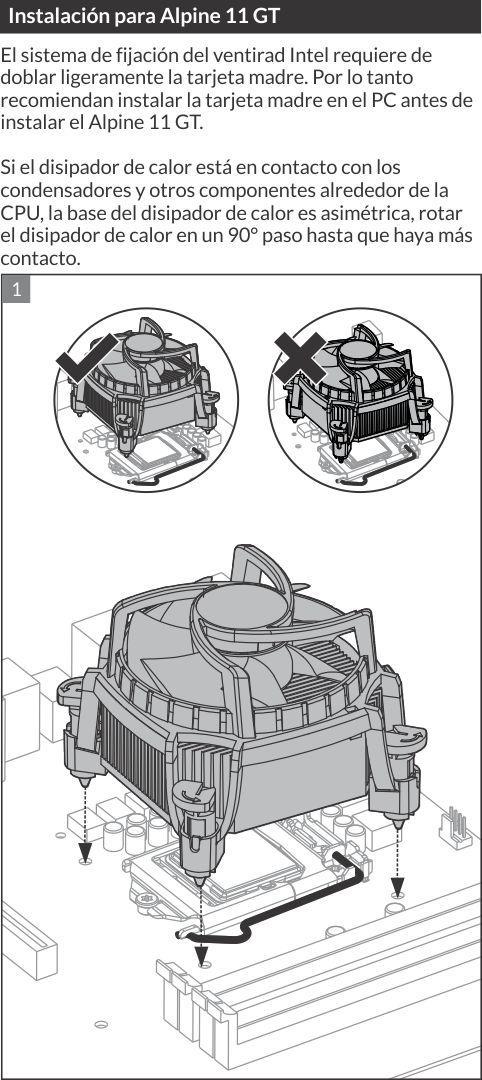 Instalación para Alpine 11 GT

El sistema de fijación del ventirad Intel requiere de doblar ligeramente la tarjeta madre. Por lo tanto recomiendan instalar la tarjeta madre en el PC antes de instalar el Alpine 11 GT.

Si el disipador de calor está en contacto con los condensadores y otros componentes alrededor de la CPU, la base del disipador de calor es asimétrica, rotar el disipador de calor en un 90° paso hasta que haya más contacto.

1