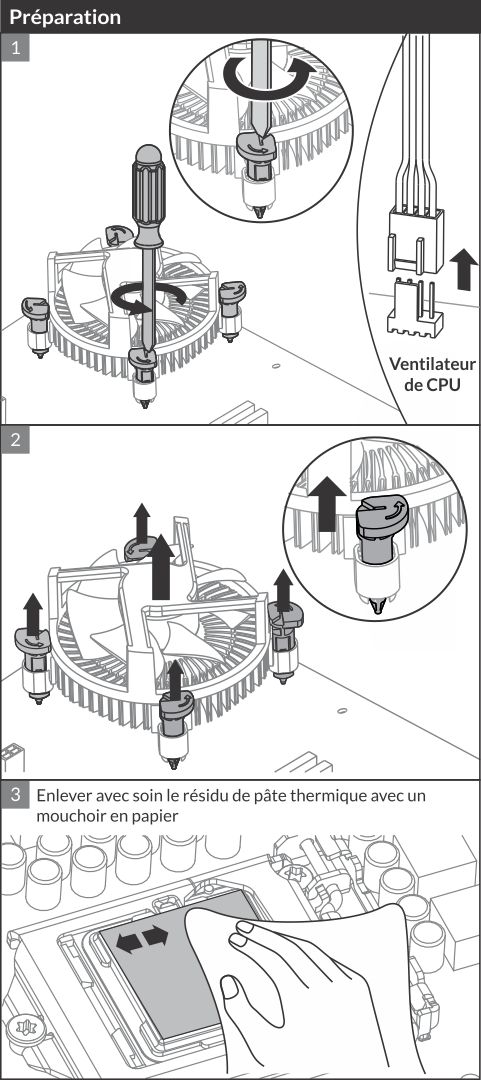 Préparation

1

Ventilateur de CPU

2

3 Enlever avec soin le résidu de pâte thermique avec un mouchoir en papier