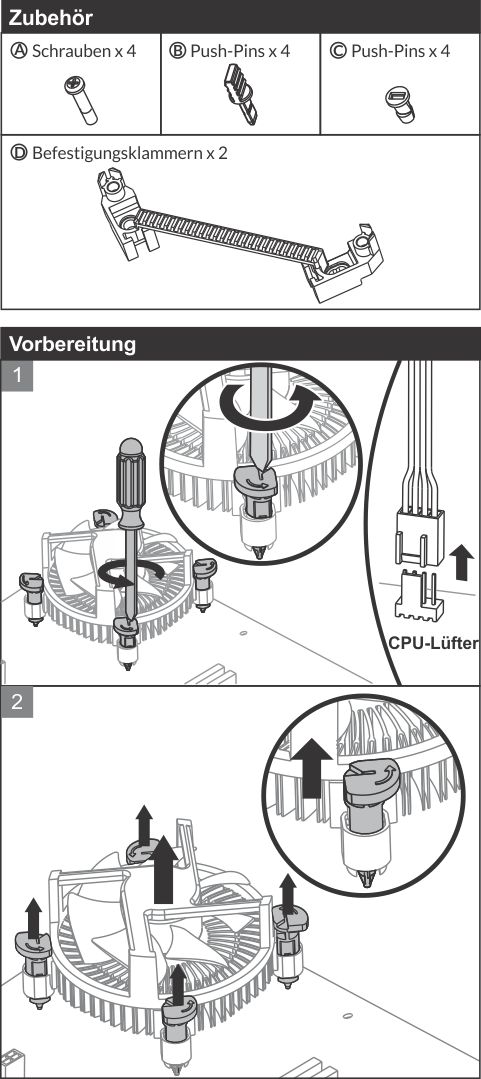 Zubehör

Ⓐ Schrauben x 4

Ⓑ Push-Pins x 4

Ⓒ Push-Pins x 4

Ⓓ Befestigungsklammern x 2

Vorbereitung

1

CPU-Lüfter

2