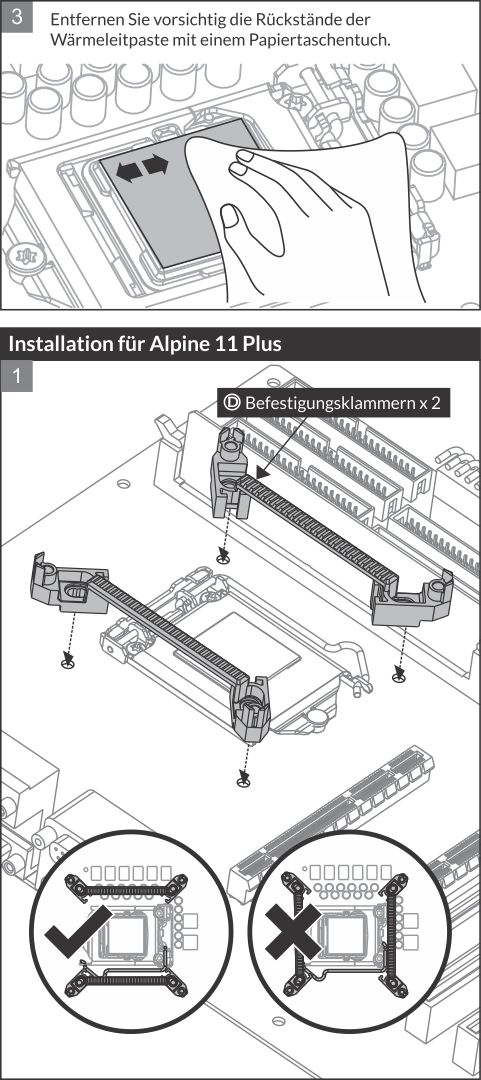 3 Entfernen Sie vorsichtig die Rückstände der Wärmeleitpaste mit einem Papiertaschentuch.

Installation für Alpine 11 Plus

1

Ⓓ Befestigungsklammern x 2