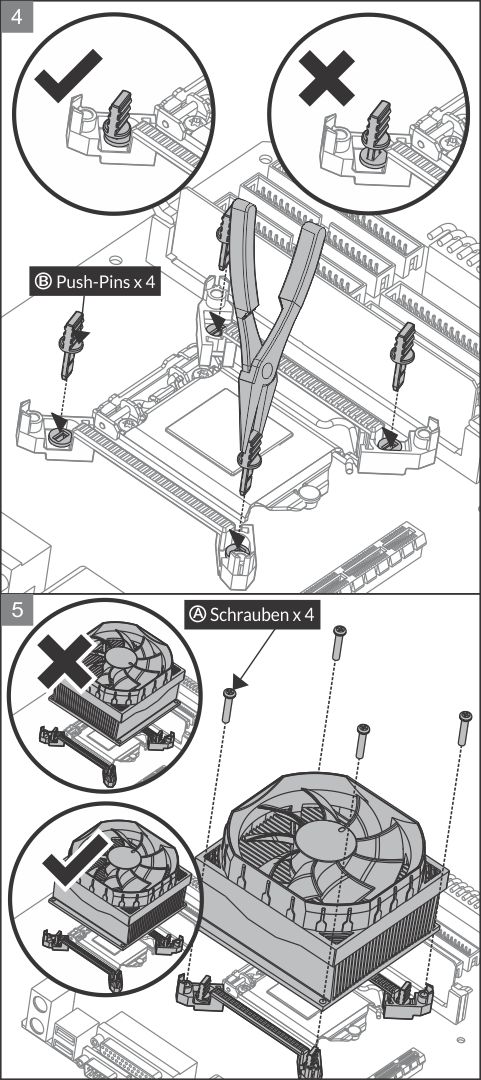 4

Ⓑ Push-Pins x 4

5

Ⓐ Schrauben x 4