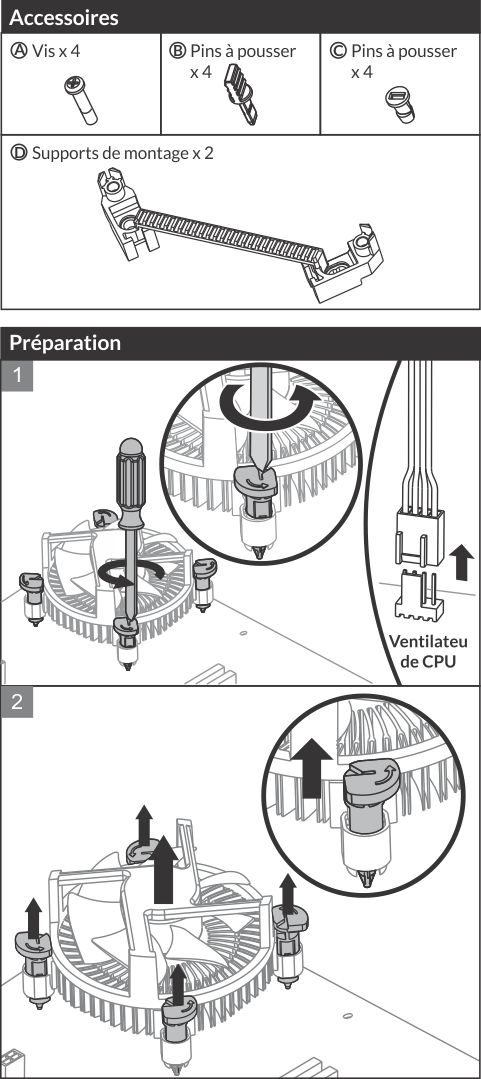 Accessoires

Ⓐ Vis x 4

Ⓑ Pins à pousser x 4

Ⓒ Pins à pousser x 4

Ⓓ Supports de montage x 2

Préparation

1

Ventilateu de CPU

2