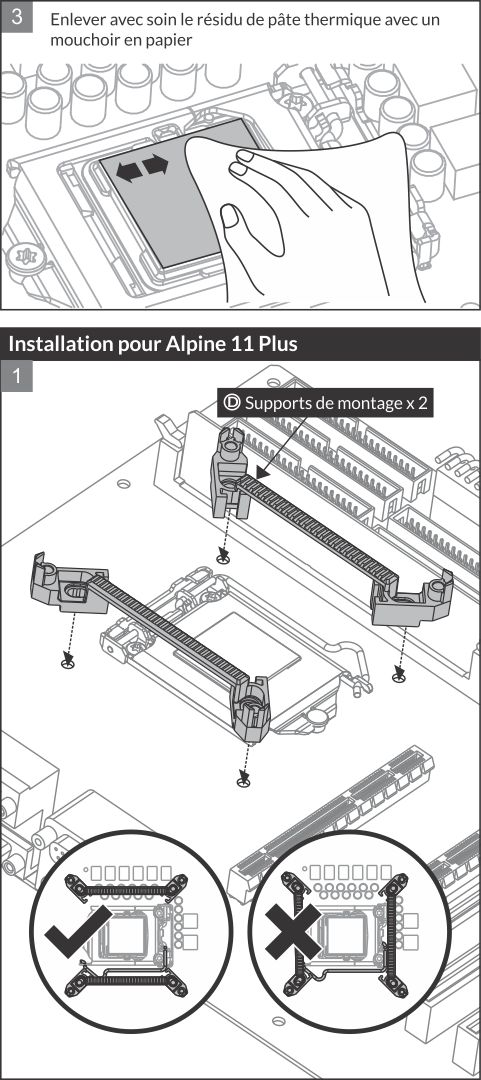 3

Enlever avec soin le résidu de pâte thermique avec un mouchoir en papier

Installation pour Alpine 11 Plus

1

Ⓓ Supports de montage x 2