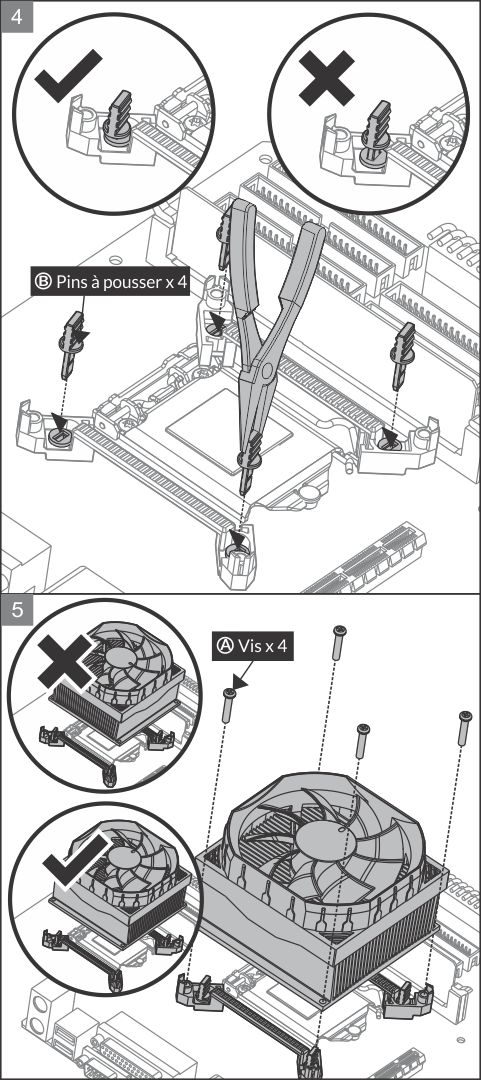 4

Ⓑ Pins à pousser x 4

5

Ⓐ Vis x 4