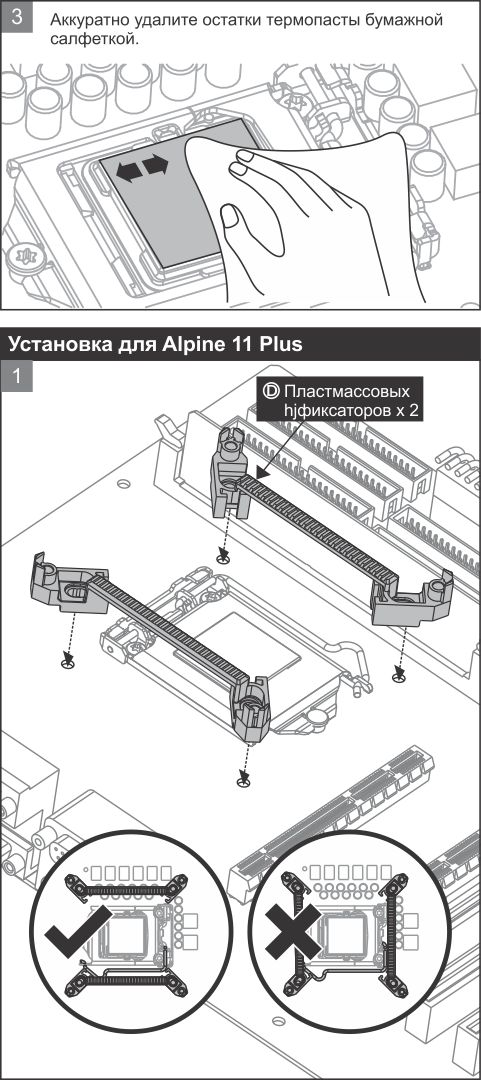 3 Аккуратно удалите остатки термопасты бумажной салфеткой.

Установка для Alpine 11 Plus

1

D Пластмассовых hjфиксаторов x 2