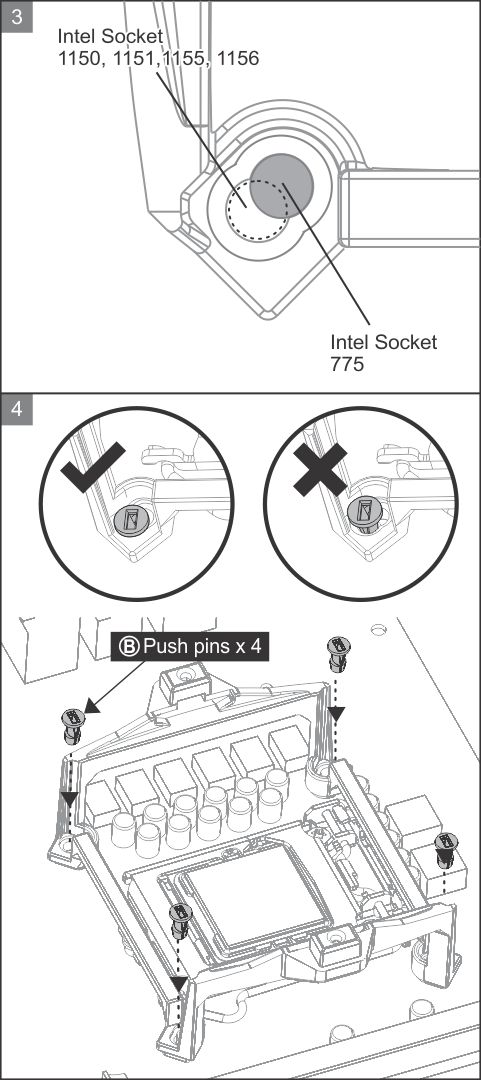 3

Intel Socket
1150, 1151,1155, 1156

Intel Socket
775

4

Ⓑ Push pins x 4