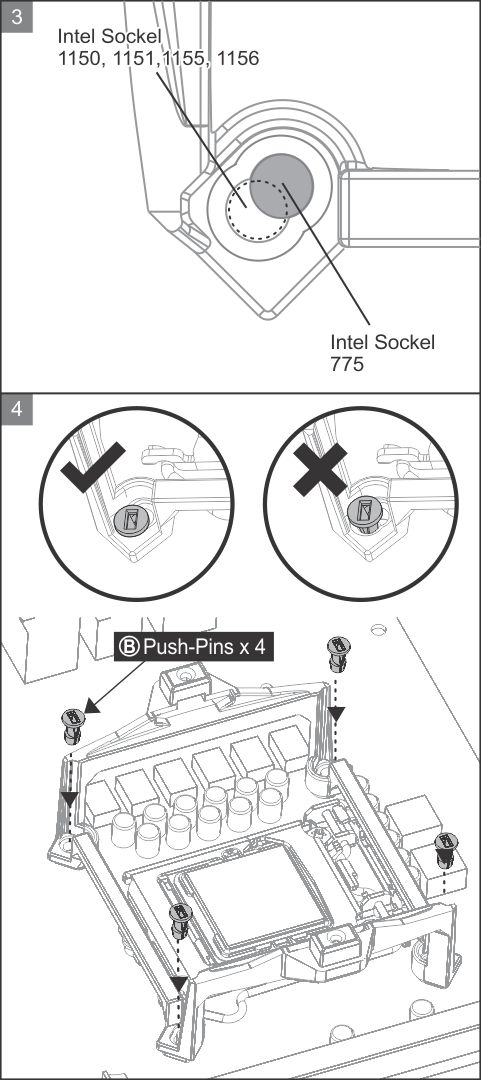 3

Intel Sockel
1150, 1151,1155, 1156

Intel Sockel
775

4

Ⓑ Push-Pins x 4