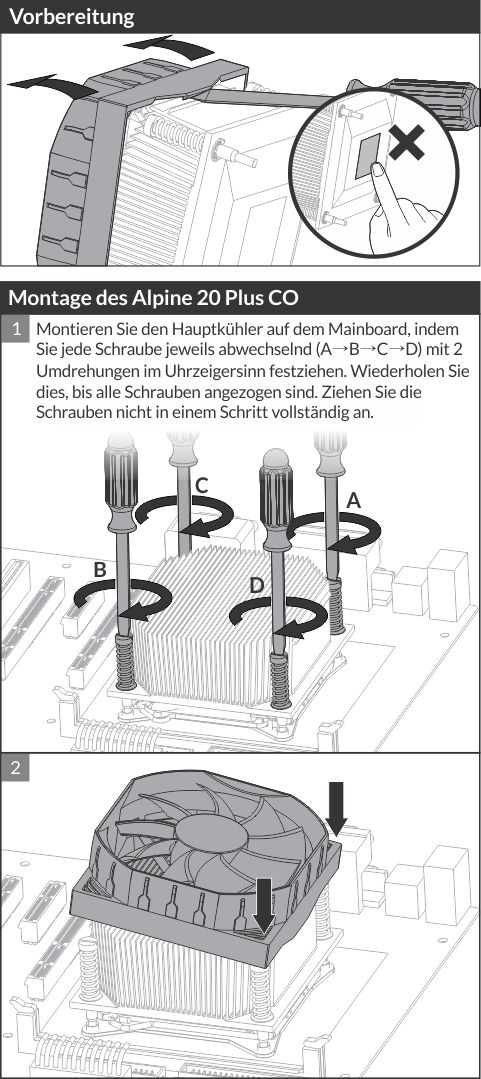 Vorbereitung

Montage des Alpine 20 Plus CO

1 Montieren Sie den Hauptkühler auf dem Mainboard, indem Sie jede Schraube jeweils abwechselnd (A→B→C→D) mit 2 Umdrehungen im Uhrzeigersinn festziehen. Wiederholen Sie dies, bis alle Schrauben angezogen sind. Ziehen Sie die Schrauben nicht in einem Schritt vollständig an.

C

A

B

D

2