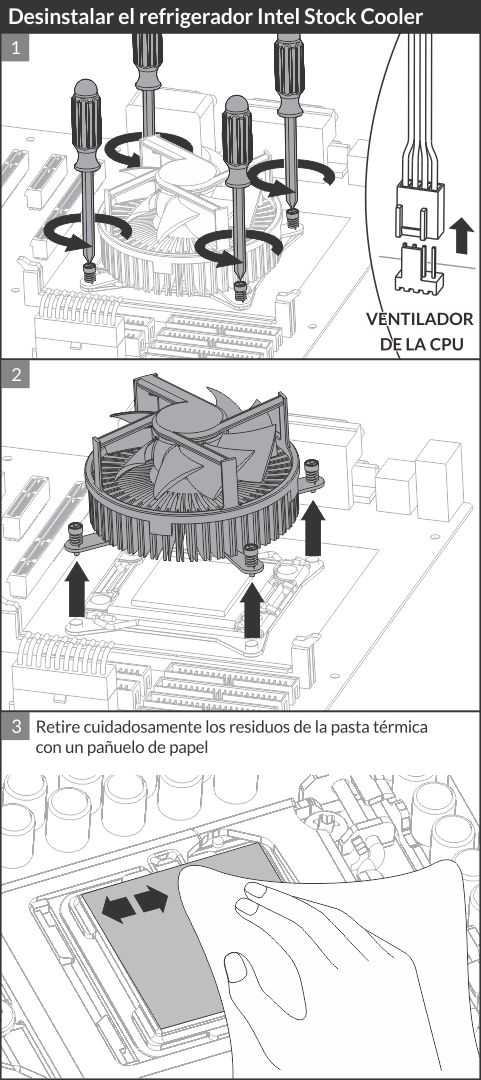 Desinstalar el refrigerador Intel Stock Cooler

1

VENTILADOR DE LA CPU

2

3 Retire cuidadosamente los residuos de la pasta térmica con un pañuelo de papel