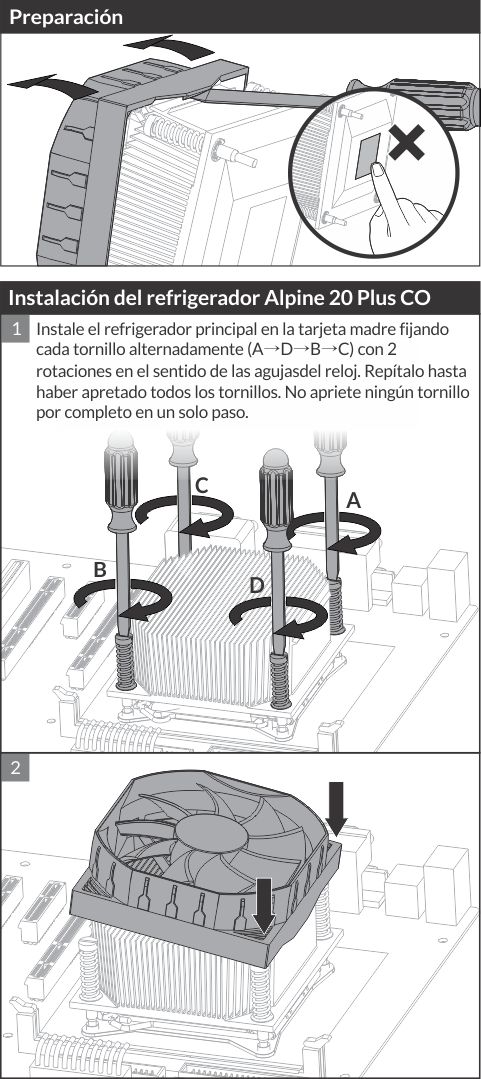 Preparación

Instalación del refrigerador Alpine 20 Plus CO

1 Instale el refrigerador principal en la tarjeta madre fijando cada tornillo alternadamente (A→D→B→C) con 2 rotaciones en el sentido de las agujasdel reloj. Repítalo hasta haber apretado todos los tornillos. No apriete ningún tornillo por completo en un solo paso.

C
A
B
D

2