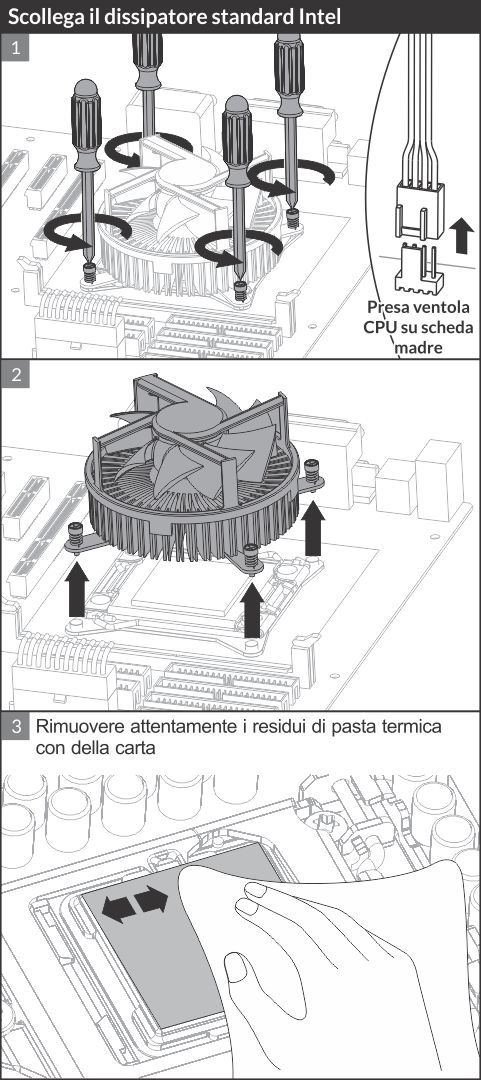 Scollega il dissipatore standard Intel

1

Presa ventola CPU su scheda madre

2

3 Rimuovere attentamente i residui di pasta termica con della carta