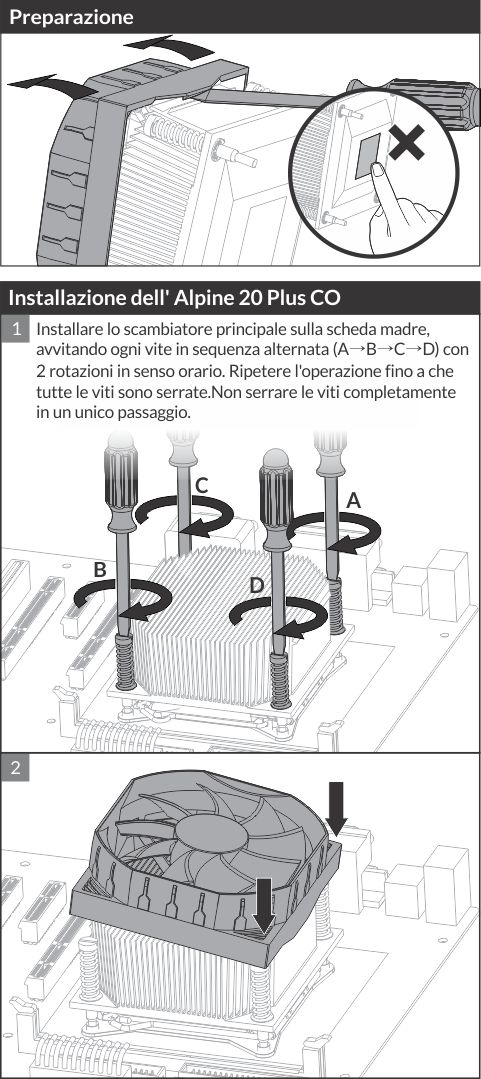 Preparazione

Installazione dell' Alpine 20 Plus CO

1 Installare lo scambiatore principale sulla scheda madre, avvitando ogni vite in sequenza alternata (A→B→C→D) con 2 rotazioni in senso orario. Ripetere l'operazione fino a che tutte le viti sono serrate.Non serrare le viti completamente in un unico passaggio.

C
A
B
D

2