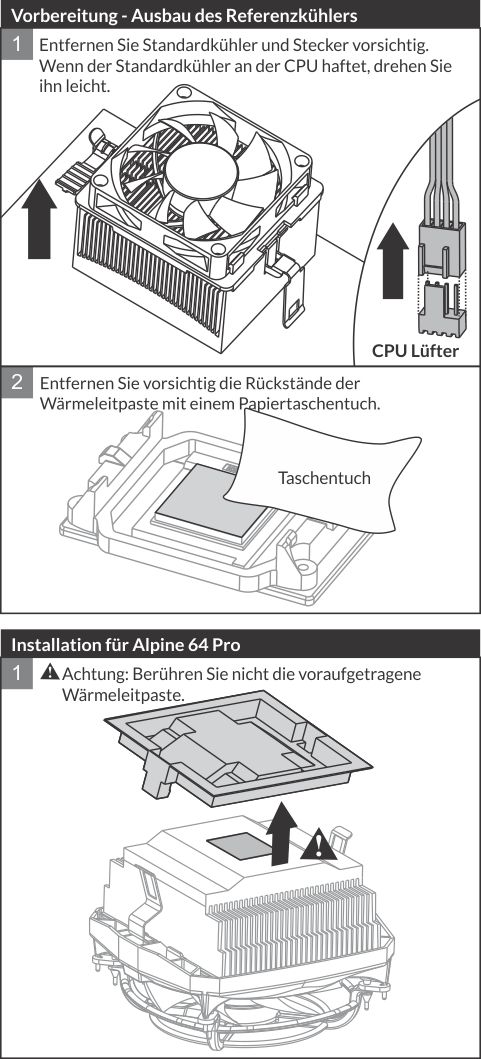 Vorbereitung - Ausbau des Referenzkühlers

1 Entfernen Sie Standardkühler und Stecker vorsichtig. Wenn der Standardkühler an der CPU haftet, drehen Sie ihn leicht.

CPU Lüfter

2 Entfernen Sie vorsichtig die Rückstände der Wärmeleitpaste mit einem Papiertaschentuch.

Taschentuch

Installation für Alpine 64 Pro

1 Achtung: Berühren Sie nicht die voraufgetragene Wärmeleitpaste.