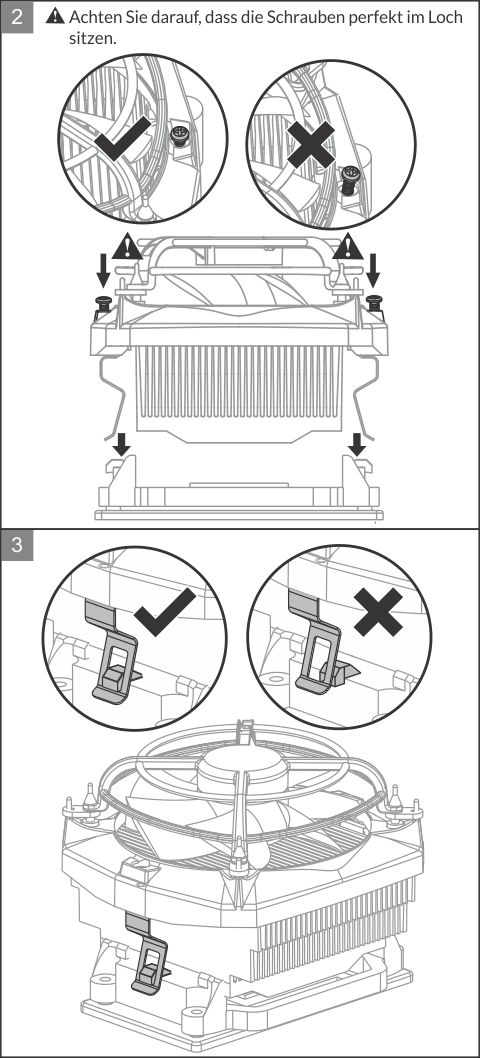 2

Achten Sie darauf, dass die Schrauben perfekt im Loch sitzen.

3