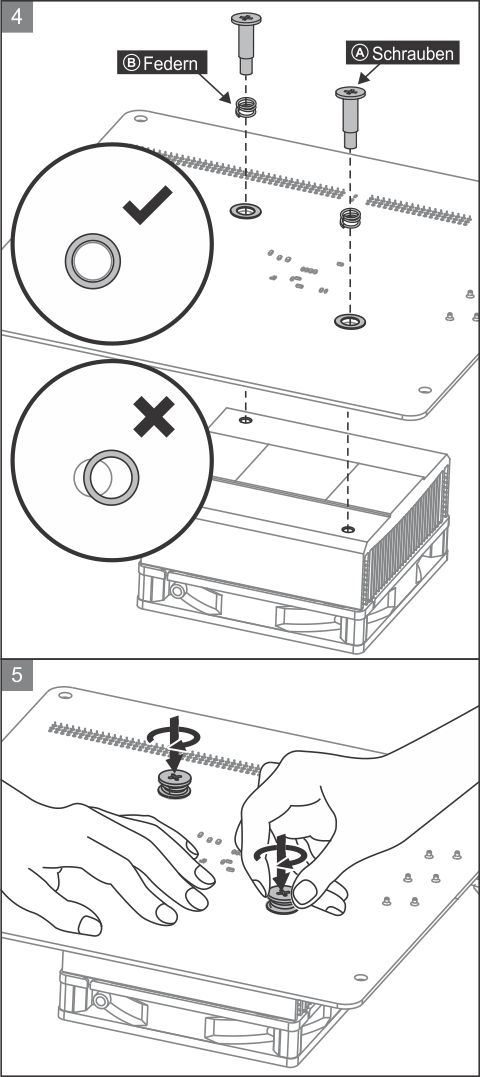 4

Ⓑ Federn

Ⓐ Schrauben

5