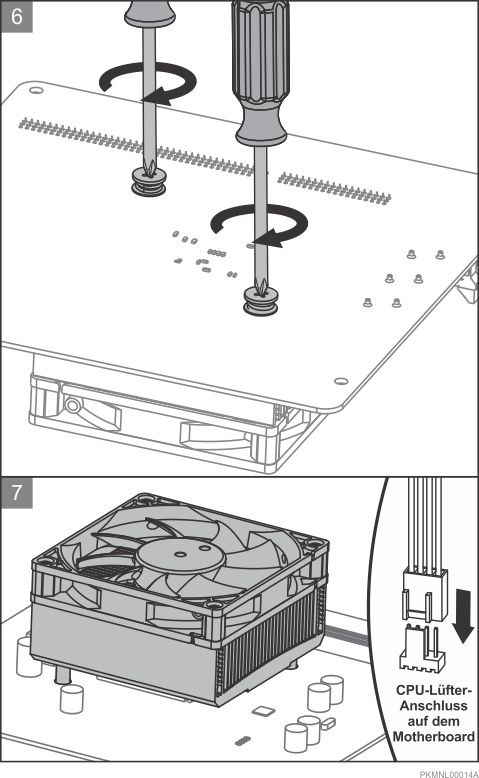 6

7

CPU-Lüfter-Anschluss auf dem Motherboard

PKMNL00014A