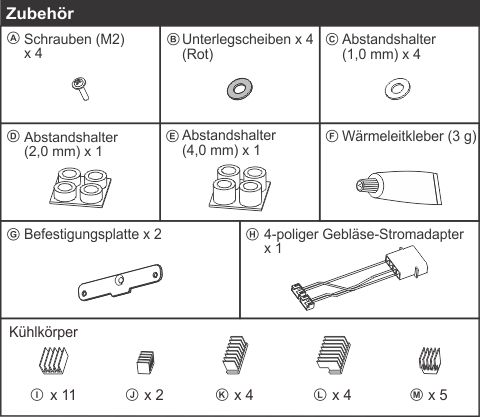 Zubehör

Ⓐ Schrauben (M2) x 4

Ⓑ Unterlegscheiben x 4 (Rot)

Ⓒ Abstandshalter (1,0 mm) x 4

Ⓓ Abstandshalter (2,0 mm) x 1

Ⓔ Abstandshalter (4,0 mm) x 1

Ⓕ Wärmeleitkleber (3 g)

Ⓖ Befestigungsplatte x 2

Ⓗ 4-poliger Gebläse-Stromadapter x 1

Kühlkörper

Ⓘ x 11

Ⓙ x 2

Ⓚ x 4

Ⓛ x 4

Ⓜ x 5