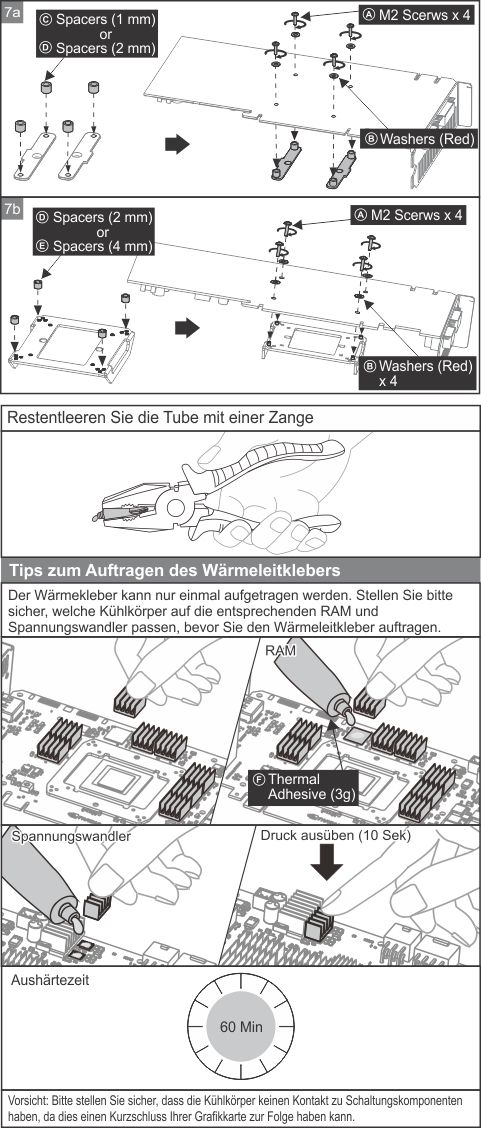 7a

Ⓒ Spacers (1 mm)
or
Ⓓ Spacers (2 mm)

Ⓐ M2 Scerws x 4

Ⓑ Washers (Red)

7b

Ⓓ Spacers (2 mm)
or
Ⓔ Spacers (4 mm)

Ⓐ M2 Scerws x 4

Ⓑ Washers (Red)
x 4

Restentleeren Sie die Tube mit einer Zange

Tips zum Auftragen des Wärmeleitklebers

Der Wärmekleber kann nur einmal aufgetragen werden. Stellen Sie bitte sicher, welche Kühlkörper auf die entsprechenden RAM und Spannungswandler passen, bevor Sie den Wärmeleitkleber auftragen.

RAM

Ⓕ Thermal
Adhesive (3g)

Spannungswandler

Druck ausüben (10 Sek)

Aushärtezeit

60 Min

Vorsicht: Bitte stellen Sie sicher, dass die Kühlkörper keinen Kontakt zu Schaltungskomponenten haben, da dies einen Kurzschluss Ihrer Grafikkarte zur Folge haben kann.