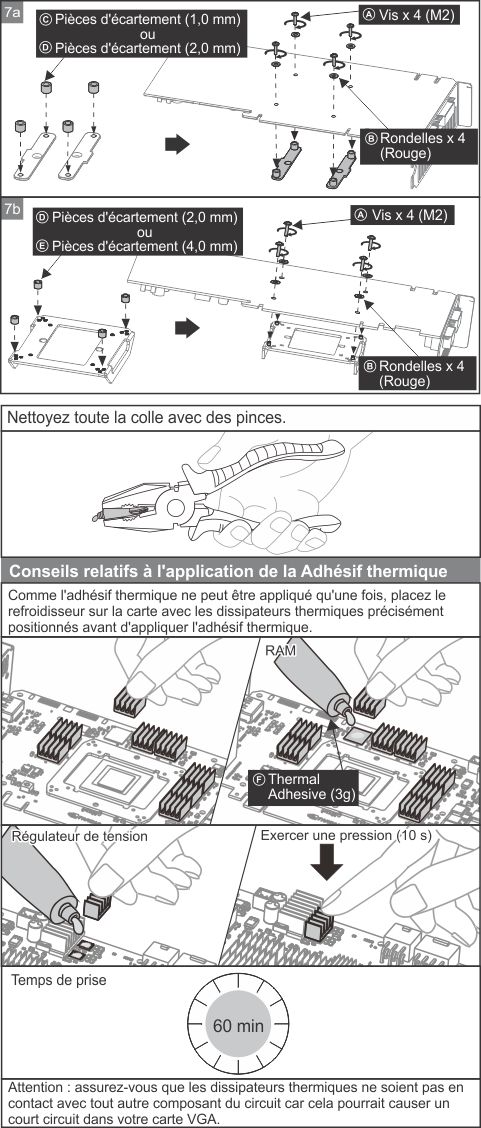 7a

Ⓒ Pièces d'écartement (1,0 mm)
ou
Ⓓ Pièces d'écartement (2,0 mm)

Ⓐ Vis x 4 (M2)

Ⓑ Rondelles x 4
(Rouge)

7b

Ⓓ Pièces d'écartement (2,0 mm)
ou
Ⓔ Pièces d'écartement (4,0 mm)

Ⓐ Vis x 4 (M2)

Ⓑ Rondelles x 4
(Rouge)

Nettoyez toute la colle avec des pinces.

Conseils relatifs à l'application de la Adhésif thermique

Comme l'adhésif thermique ne peut être appliqué qu'une fois, placez le refroidisseur sur la carte avec les dissipateurs thermiques précisément positionnés avant d'appliquer l'adhésif thermique.

RAM

Ⓕ Thermal
Adhesive (3g)

Régulateur de tension

Exercer une pression (10 s)

Temps de prise

60 min

Attention : assurez-vous que les dissipateurs thermiques ne soient pas en contact avec tout autre composant du circuit car cela pourrait causer un court circuit dans votre carte VGA.