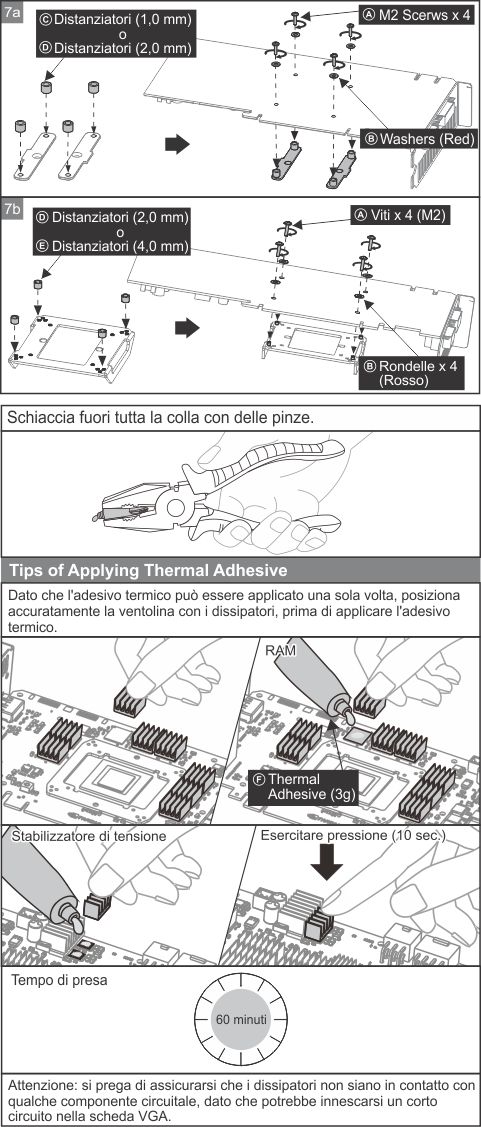 7a

Ⓒ Distanziatori (1,0 mm) o Ⓓ Distanziatori (2,0 mm)

Ⓐ M2 Scerws x 4

Ⓑ Washers (Red)

7b

Ⓓ Distanziatori (2,0 mm) o Ⓔ Distanziatori (4,0 mm)

Ⓐ Viti x 4 (M2)

Ⓑ Rondelle x 4 (Rosso)

Schiaccia fuori tutta la colla con delle pinze.

Tips of Applying Thermal Adhesive

Dato che l'adesivo termico può essere applicato una sola volta, posiziona accuratamente la ventolina con i dissipatori, prima di applicare l'adesivo termico.

RAM

Ⓕ Thermal Adhesive (3g)

Stabilizzatore di tensione

Esercitare pressione (10 sec.)

Tempo di presa

60 minuti

Attenzione: si prega di assicurarsi che i dissipatori non siano in contatto con qualche componente circuitale, dato che potrebbe innescarsi un corto circuito nella scheda VGA.