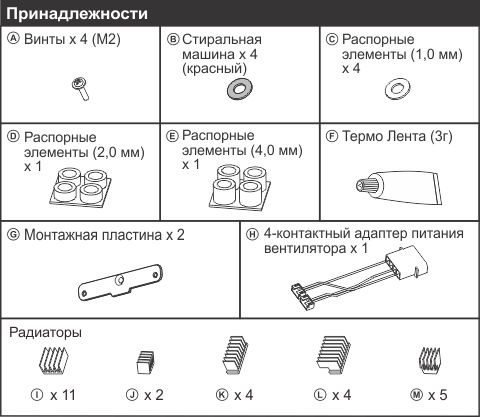 Принадлежности

Ⓐ Винты x 4 (M2)

Ⓑ Стиральная машина x 4 (красный)

Ⓒ Распорные элементы (1,0 мм) x 4

Ⓓ Распорные элементы (2,0 мм) x 1

Ⓔ Распорные элементы (4,0 мм) x 1

Ⓕ Термо Лента (3г)

Ⓖ Монтажная пластина x 2

Ⓗ 4-контактный адаптер питания вентилятора x 1

Радиаторы

Ⓘ x 11

Ⓙ x 2

Ⓚ x 4

Ⓛ x 4

Ⓜ x 5