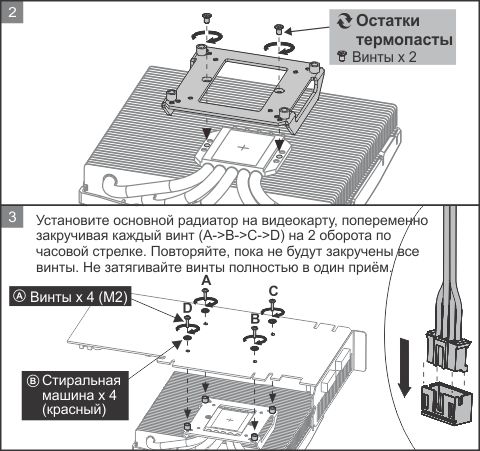 2

Остатки термопасты
Винты x 2

3

Установите основной радиатор на видеокарту, попеременно закручивая каждый винт (A->B->C->D) на 2 оборота по часовой стрелке. Повторяйте, пока не будут закручены все винты. Не затягивайте винты полностью в один приём.

Ⓐ Винты x 4 (M2)

A
C
D
B

Ⓑ Стиральная машина x 4 (красный)