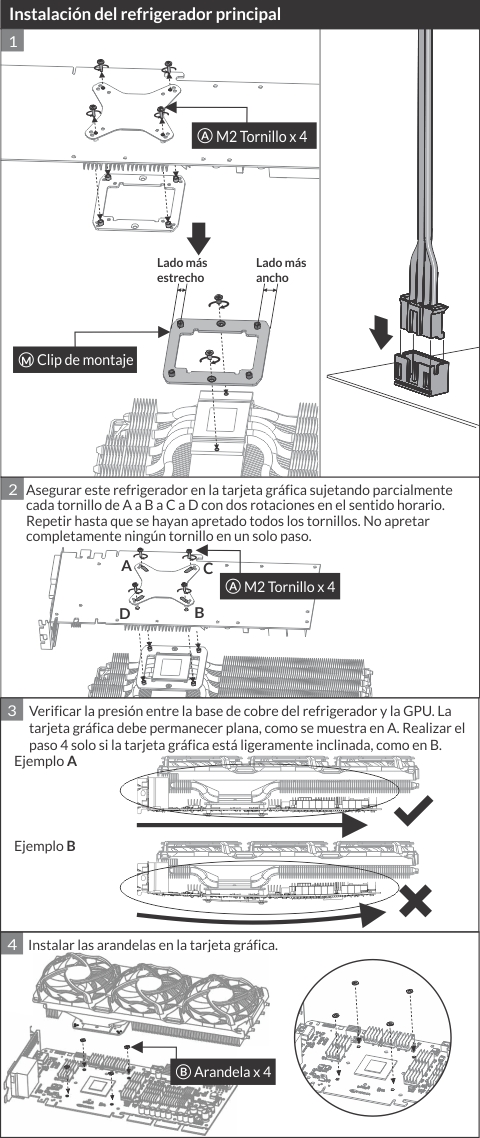 Instalación del refrigerador principal

1

Ⓐ M2 Tornillo x 4

Lado más estrecho

Lado más ancho

Ⓜ Clip de montaje

2 Asegurar este refrigerador en la tarjeta gráfica sujetando parcialmente cada tornillo de A a B a C a D con dos rotaciones en el sentido horario. Repetir hasta que se hayan apretado todos los tornillos. No apretar completamente ningún tornillo en un solo paso.

A

C

D

B

Ⓐ M2 Tornillo x 4

3 Verificar la presión entre la base de cobre del refrigerador y la GPU. La tarjeta gráfica debe permanecer plana, como se muestra en A. Realizar el paso 4 solo si la tarjeta gráfica está ligeramente inclinada, como en B.

Ejemplo A

Ejemplo B

4 Instalar las arandelas en la tarjeta gráfica.

Ⓑ Arandela x 4