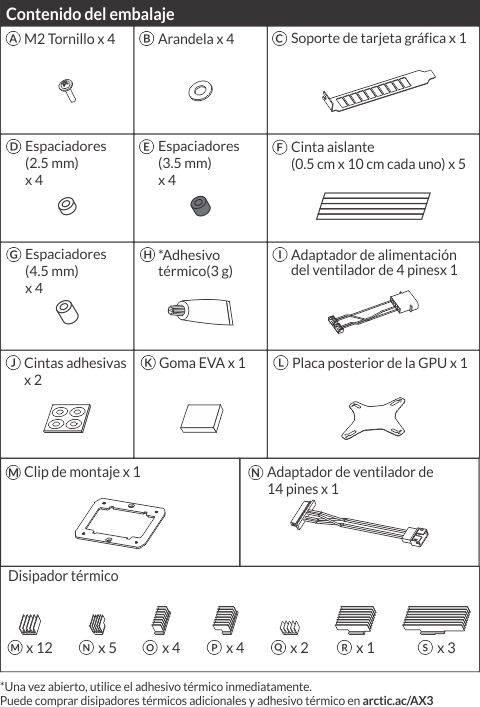 Contenido del embalaje

Ⓐ M2 Tornillo x 4

Ⓑ Arandela x 4

Ⓒ Soporte de tarjeta gráfica x 1

Ⓓ Espaciadores (2.5 mm) x 4

Ⓔ Espaciadores (3.5 mm) x 4

Ⓕ Cinta aislante (0.5 cm x 10 cm cada uno) x 5

Ⓖ Espaciadores (4.5 mm) x 4

Ⓗ *Adhesivo térmico(3 g)

Ⓘ Adaptador de alimentación del ventilador de 4 pinesx 1

Ⓙ Cintas adhesivas x 2

Ⓚ Goma EVA x 1

Ⓛ Placa posterior de la GPU x 1

Ⓜ Clip de montaje x 1

Ⓝ Adaptador de ventilador de 14 pines x 1

Disipador térmico

Ⓜ x 12 Ⓝ x 5 Ⓞ x 4 Ⓟ x 4 Ⓠ x 2 Ⓡ x 1 Ⓢ x 3

*Una vez abierto, utilice el adhesivo térmico inmediatamente.
Puede comprar disipadores térmicos adicionales y adhesivo térmico en arctic.ac/AX3