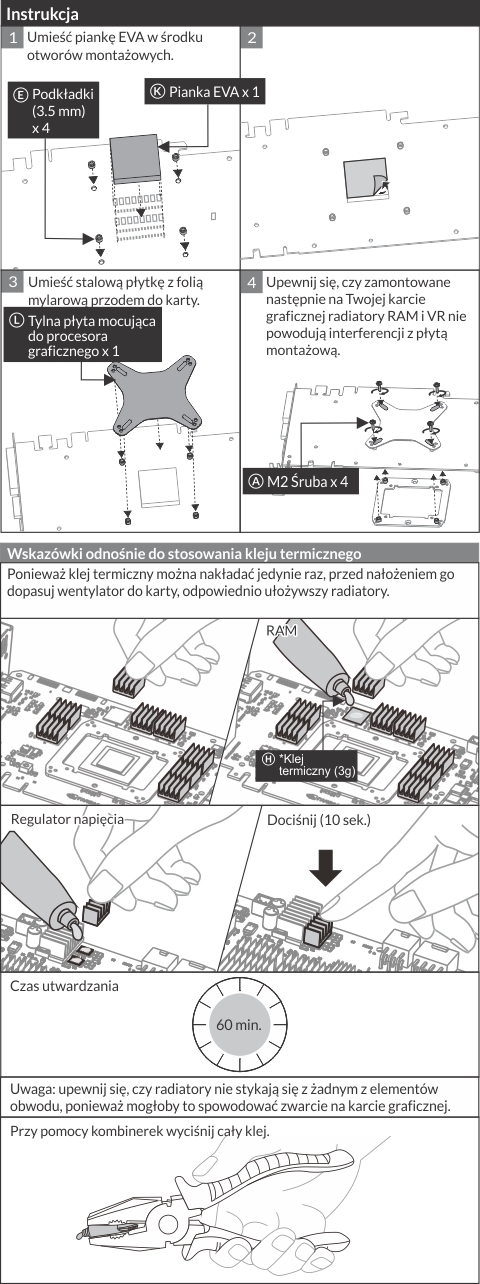 Instrukcja

1 Umieść piankę EVA w środku otworów montażowych.

Ⓔ Podkładki (3.5 mm) x 4

Ⓚ Pianka EVA x 1

2

3 Umieść stalową płytkę z folią mylarową przodem do karty.

Ⓛ Tylna płyta mocująca do procesora graficznego x 1

4 Upewnij się, czy zamontowane następnie na Twojej karcie graficznej radiatory RAM i VR nie powodują interferencji z płytą montażową.

Ⓐ M2 Śruba x 4

Wskazówki odnośnie do stosowania kleju termicznego

Ponieważ klej termiczny można nakładać jedynie raz, przed nałożeniem go dopasuj wentylator do karty, odpowiednio ułożywszy radiatory.

RAM

Ⓗ *Klej termiczny (3g)

Regulator napięcia

Dociśnij (10 sek.)

Czas utwardzania

60 min.

Uwaga: upewnij się, czy radiatory nie stykają się z żadnym z elementów obwodu, ponieważ mogłoby to spowodować zwarcie na karcie graficznej.

Przy pomocy kombinerek wyciśnij cały klej.